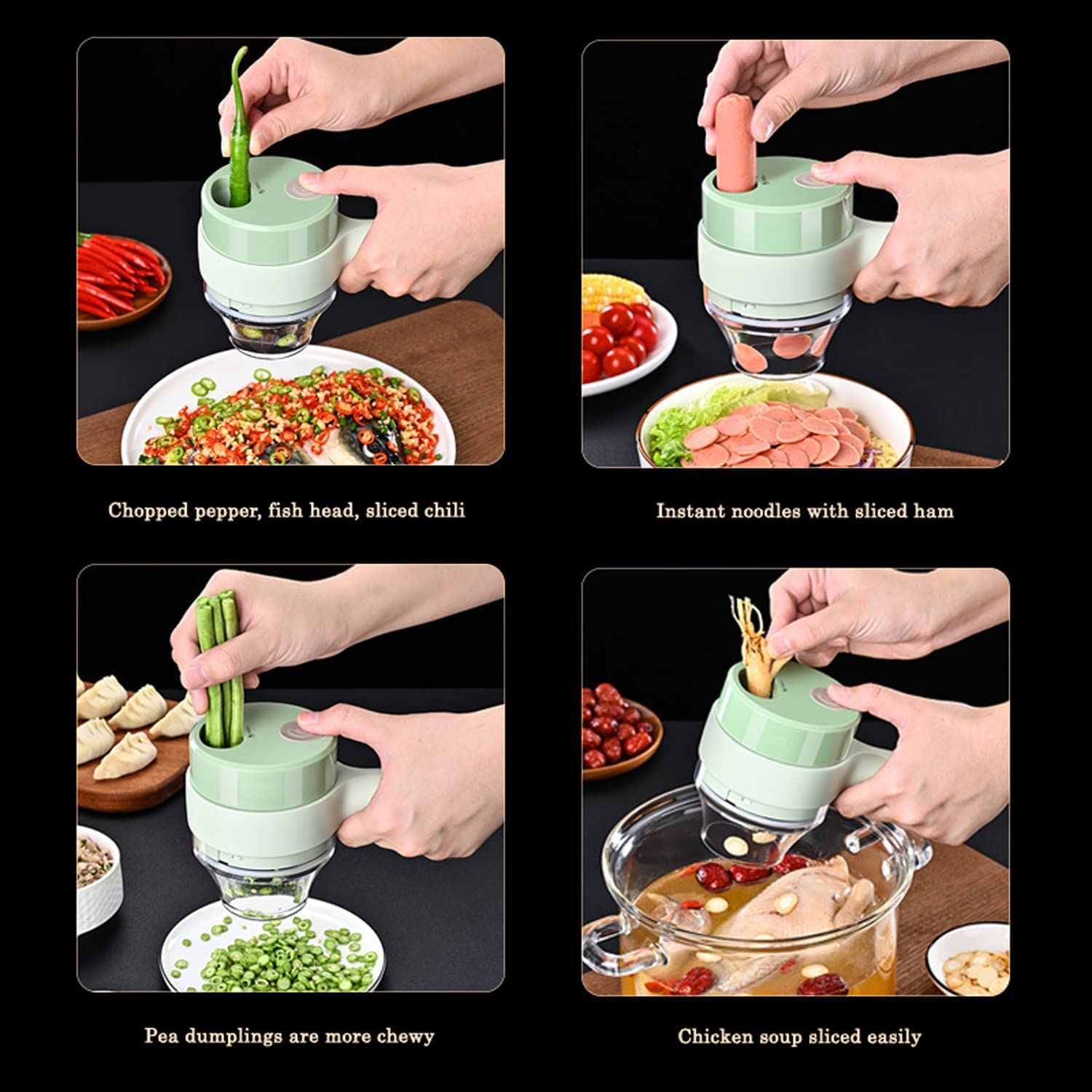 Chopped pepper, fish head, sliced chili

Instant noodles with sliced ham

Pea dumplings are more chewy

Chicken soup sliced easily