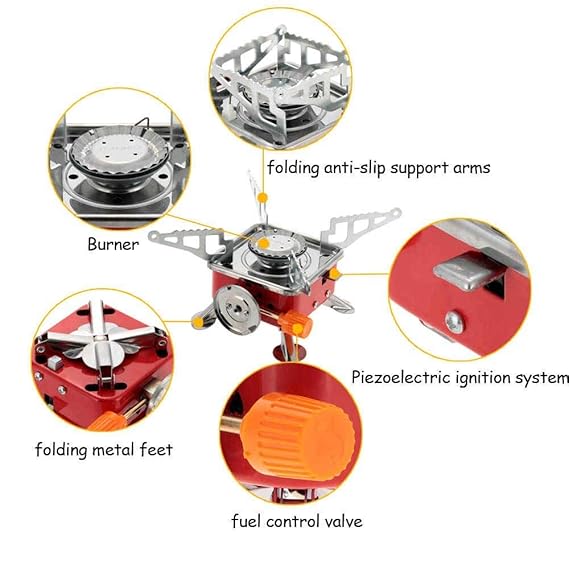 folding anti-slip support arms

Burner

Piezoelectric ignition system

folding metal feet

fuel control valve